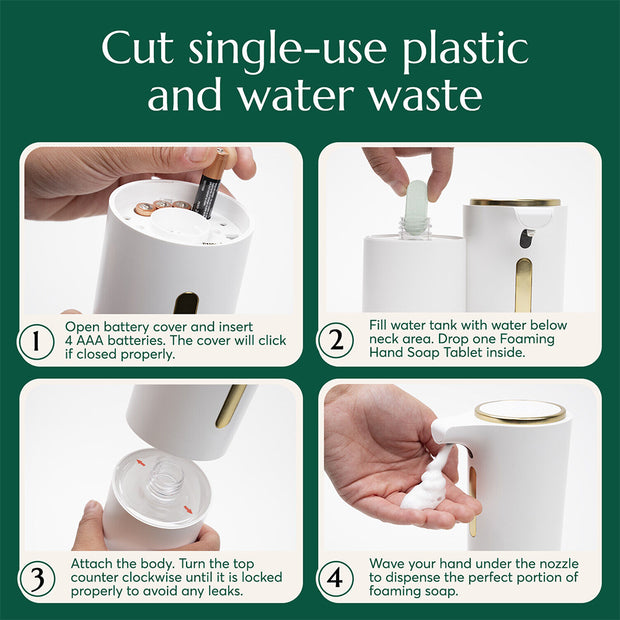 Cut single-use plastic and water waste

1 Open battery cover and insert 4 AAA batteries. The cover will click if closed properly.

2 Fill water tank with water below neck area. Drop one Foaming Hand Soap Tablet inside.

3 Attach the body. Turn the top counter clockwise until it is locked properly to avoid any leaks.

4 Wave your hand under the nozzle to dispense the perfect portion of foaming soap.